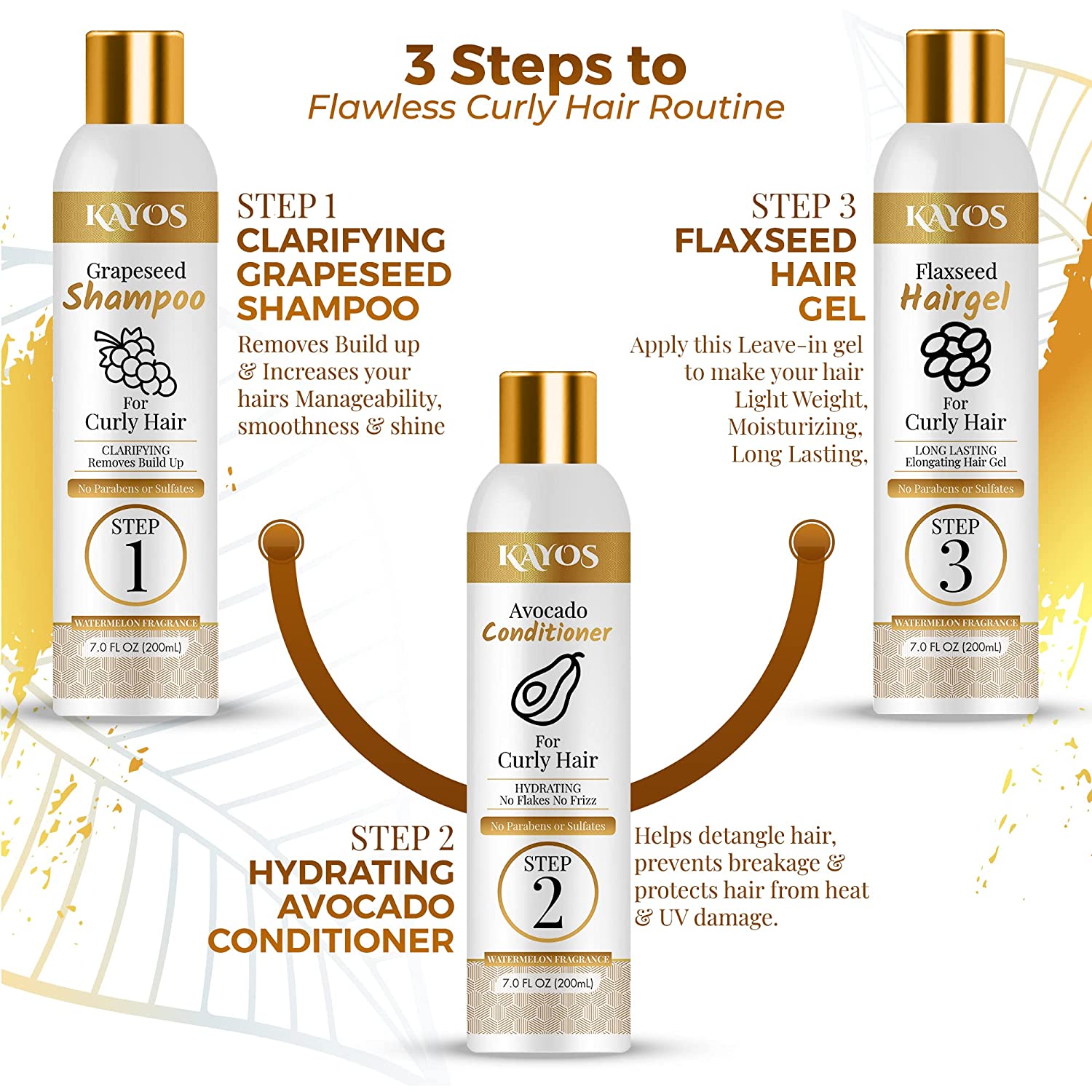 3 Steps to
Flawless Curly Hair Routine

KAYOS
Grapeseed
Shampoo
For
Curly Hair
CLARIFYING
Removes Build Up
No Parabens or Sulfates
STEP
1
WATERMELON FRAGRANCE
7.0 FL OZ (200mL)

STEP 1
CLARIFYING GRAPESEED SHAMPOO
Removes Build up & Increases your hairs Manageability, smoothness & shine

STEP 3
FLAXSEED HAIR GEL
Apply this Leave-in gel to make your hair Light Weight, Moisturizing, Long Lasting,

KAYOS
Flaxseed
Hairgel
For
Curly Hair
LONG LASTING
Elongating Hair Gel
No Parabens or Sulfates
STEP
3
WATERMELON FRAGRANCE
7.0 FL OZ (200mL)

KAYOS
Avocado
Conditioner
For
Curly Hair
HYDRATING
No Flakes No Frizz
No Parabens or Sulfates
STEP
2
WATERMELON FRAGRANCE
7.0 FL OZ (200mL)

STEP 2
HYDRATING AVOCADO CONDITIONER

Helps detangle hair, prevents breakage & protects hair from heat & UV damage.